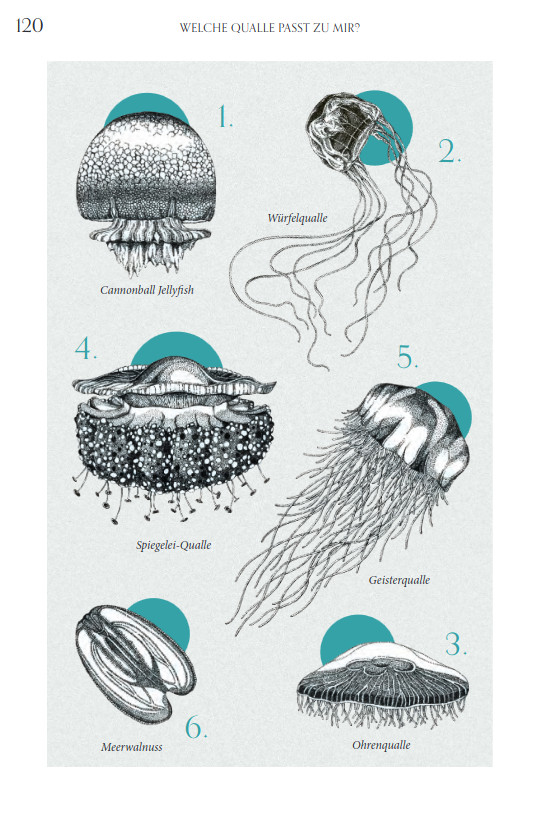 120 WELCHE QUALLE PASST ZU MIR?

1.

Cannonball Jellyfish

2.

Würfelqualle

4.

Spiegelei-Qualle

5.

Geisterqualle

6.

Meerwalnuss

3.

Ohrenqualle